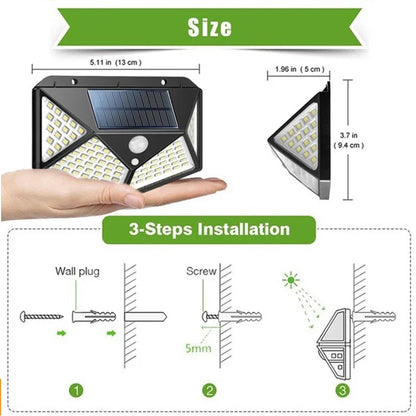 Size

5.11 in (13 cm)

1.96 in (5 cm)

3.7 in (9.4 cm)

3-Steps Installation

Wall plug

Screw

5mm

1

2

3